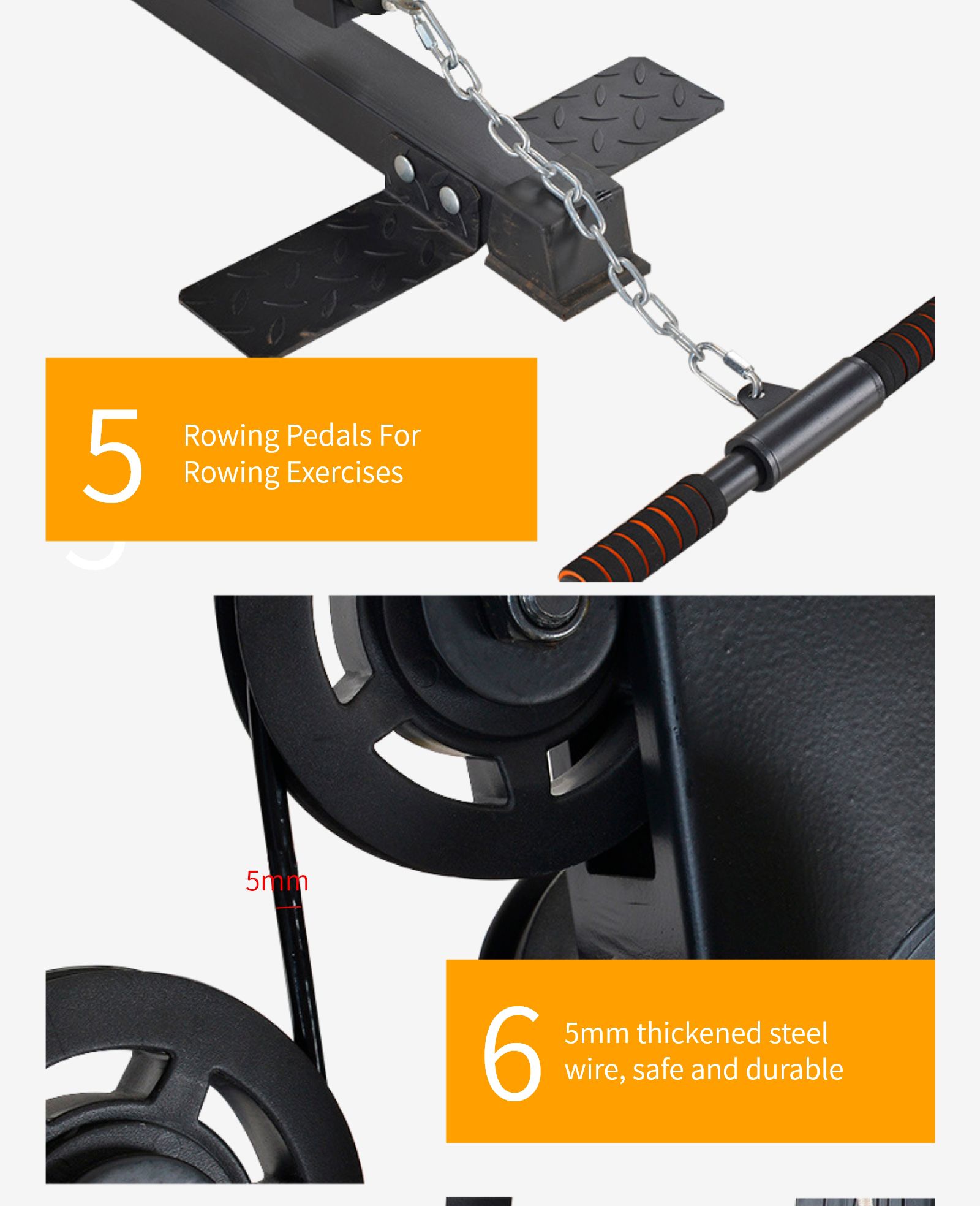 5

Rowing Pedals For Rowing Exercises

5mm

6

5mm thickened steel wire, safe and durable